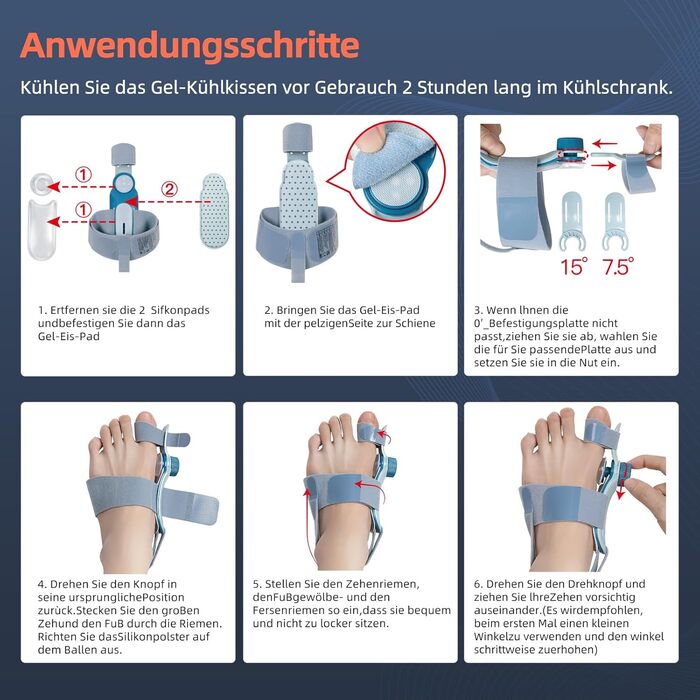 Anwendungsschritte

Kühlen Sie das Gel-Kühlkissen vor Gebrauch 2 Stunden lang im Kühlschrank.

①
②
①

1. Ertfernen sie die 2 Sifkonpads undbefestigen Sie dann das Gel-Eis-Pad

2. Bringen Sie das Gel-Eis-Pad mit der pelzigenSeite zur Schiene

15°
7.5°

3. Wenn lhnen die 0'_Befestigungsplatte nicht passt,ziehen Sie sie ab, wahlen Sie die für Sie passendePlatte aus und setzen Sie sie in die Nut ein.

4. Drehen Sie den Knopf in seine ursprunglichePosition zurück.Stecken Sie den groBen Zehund den FuB durch die Riemen. Richten Sie dasSilikonpolster auf dem Ballen aus.

5. Stellen Sie den Zehenriemen, denFuBgewölbe- und den Fersenriemen so ein,dass sie bequem und nicht zu locker sitzen.

6. Drehen Sie den Drehknopf und ziehen Sie lhreZehen vorsichtig auseinander.(Es wirdempfohlen, beim ersten Mal einen kleinen Winkelzu verwenden und den winkel schrittweise zuerhohen)