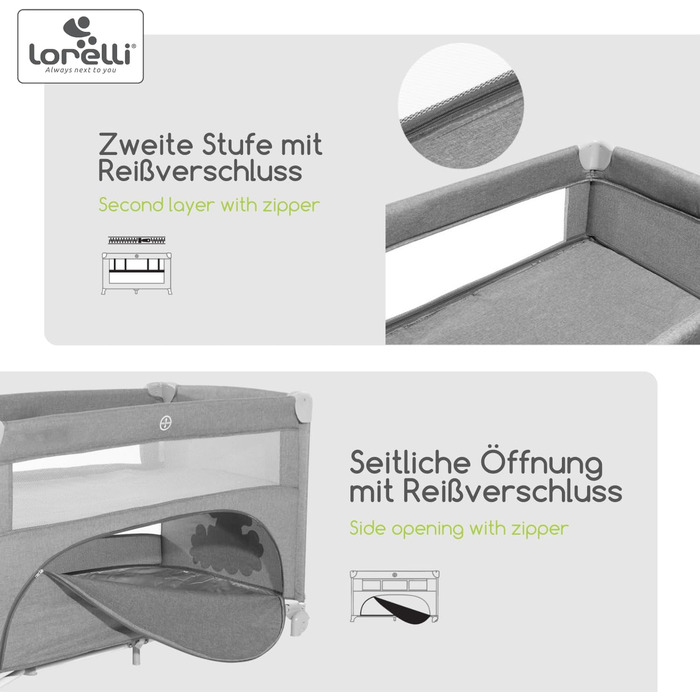 lorelli®
Always next to you

Zweite Stufe mit Reißverschluss

Second layer with zipper

Seitliche Öffnung mit Reißverschluss

Side opening with zipper