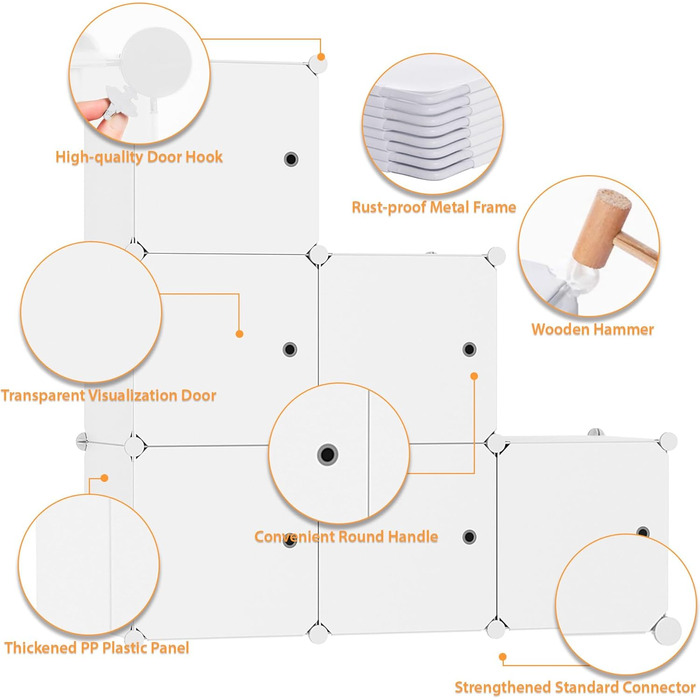 High-quality Door Hook

Rust-proof Metal Frame

Wooden Hammer

Transparent Visualization Door

Convenient Round Handle

Thickened PP Plastic Panel

Strengthened Standard Connector