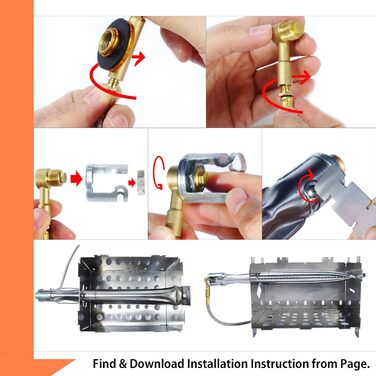 Find & Download Installation Instruction from Page.