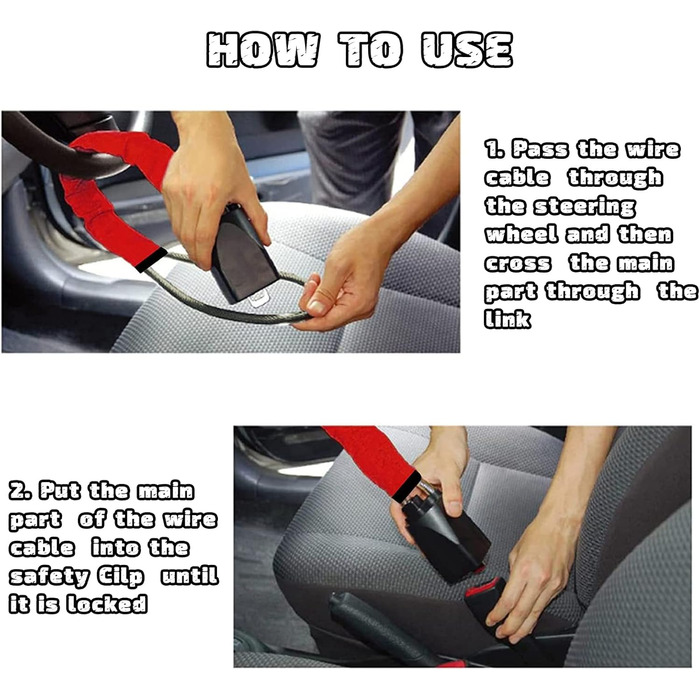 HOW TO USE

1. Pass the wire cable through the steering wheel and then cross the main part through the link

2. Put the main part of the wire cable into the safety Cilp until it is locked