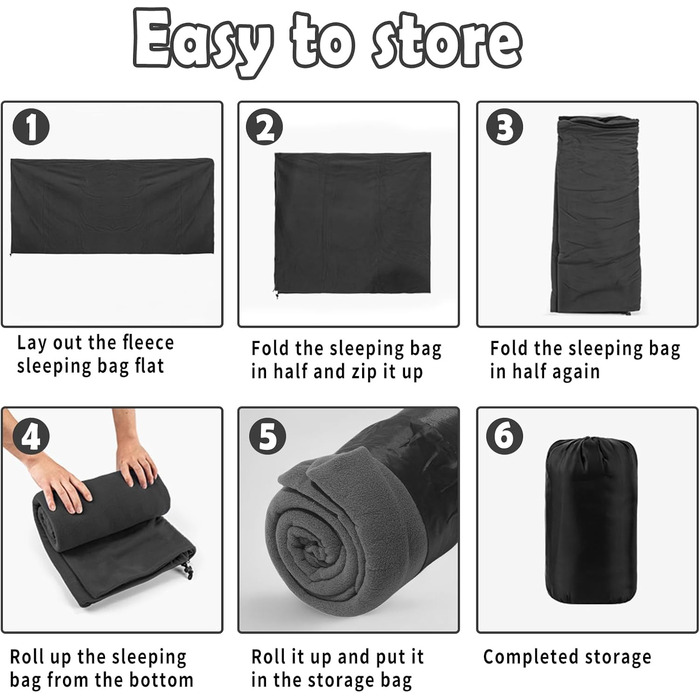 Easy to store

1

Lay out the fleece sleeping bag flat

2

Fold the sleeping bag in half and zip it up

3

Fold the sleeping bag in half again

4

Roll up the sleeping bag from the bottom

5

Roll it up and put it in the storage bag

6

Completed storage