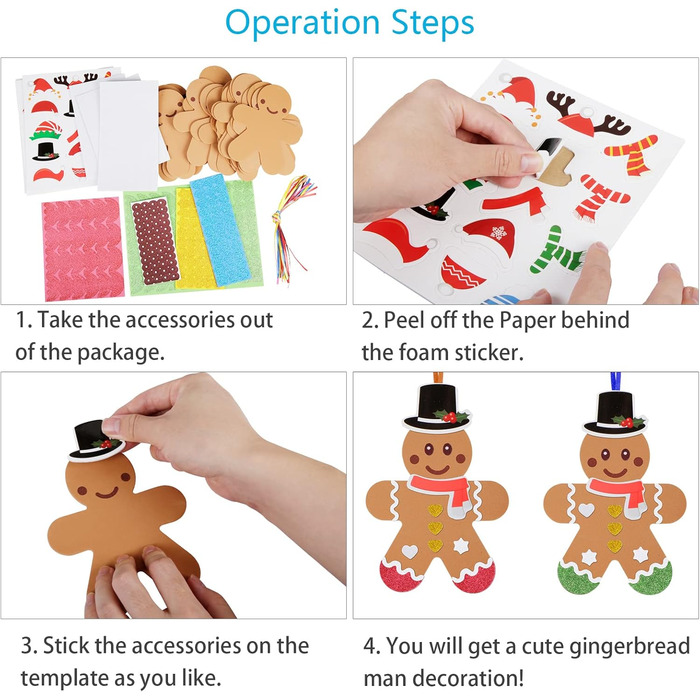 Operation Steps

1. Take the accessories out of the package.

2. Peel off the Paper behind the foam sticker.

3. Stick the accessories on the template as you like.

4. You will get a cute gingerbread man decoration!