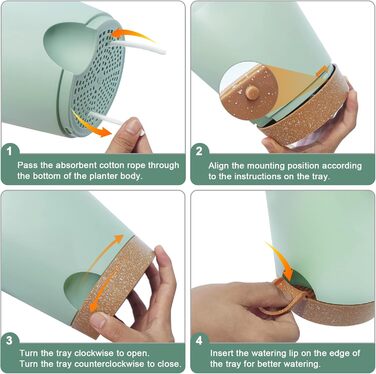 1
Pass the absorbent cotton rope through the bottom of the planter body.

2
Align the mounting position according to the instructions on the tray.

3
Turn the tray clockwise to open.
Turn the tray counterclockwise to close.

4
Insert the watering lip on the edge of the tray for better watering.