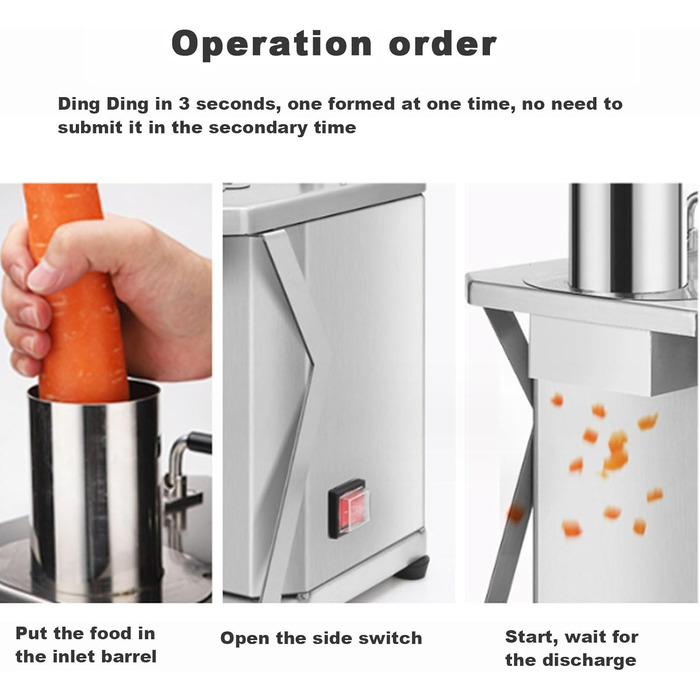 Operation order

Ding Ding in 3 seconds, one formed at one time, no need to submit it in the secondary time

Put the food in the inlet barrel

Open the side switch

Start, wait for the discharge