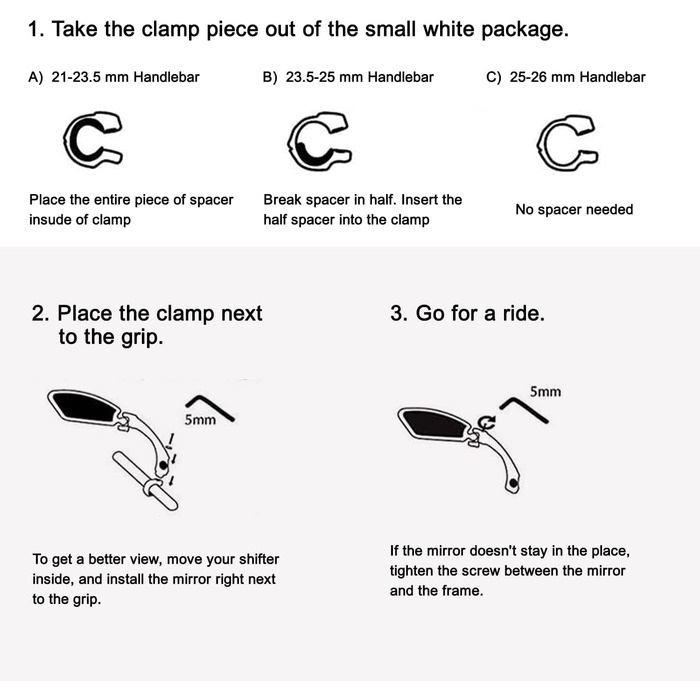 1. Take the clamp piece out of the small white package.

A) 21-23.5 mm Handlebar

Place the entire piece of spacer insude of clamp

B) 23.5-25 mm Handlebar

Break spacer in half. Insert the half spacer into the clamp

C) 25-26 mm Handlebar

No spacer needed

2. Place the clamp next to the grip.

5mm

To get a better view, move your shifter inside, and install the mirror right next to the grip.

3. Go for a ride.

5mm

If the mirror doesn't stay in the place, tighten the screw between the mirror and the frame.