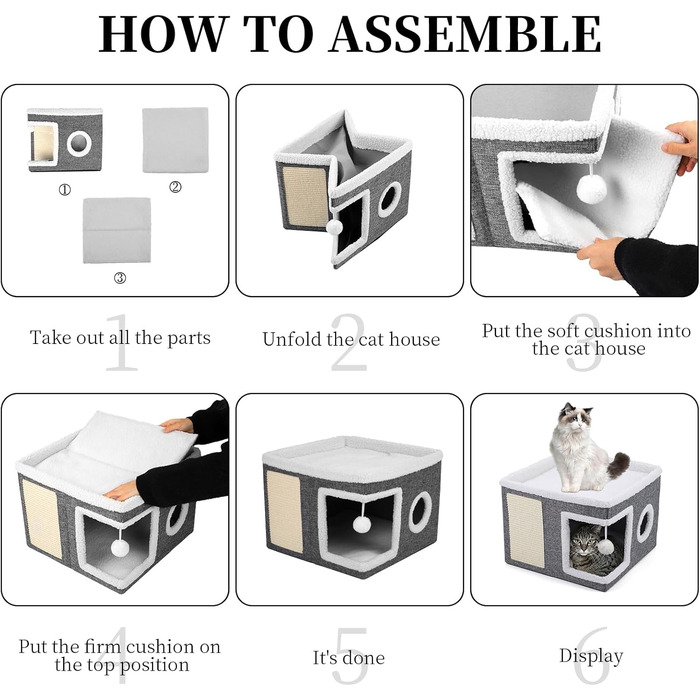 HOW TO ASSEMBLE

①

②

③

1
Take out all the parts

2
Unfold the cat house

3
Put the soft cushion into the cat house

4
Put the firm cushion on the top position

5
It's done

6
Display