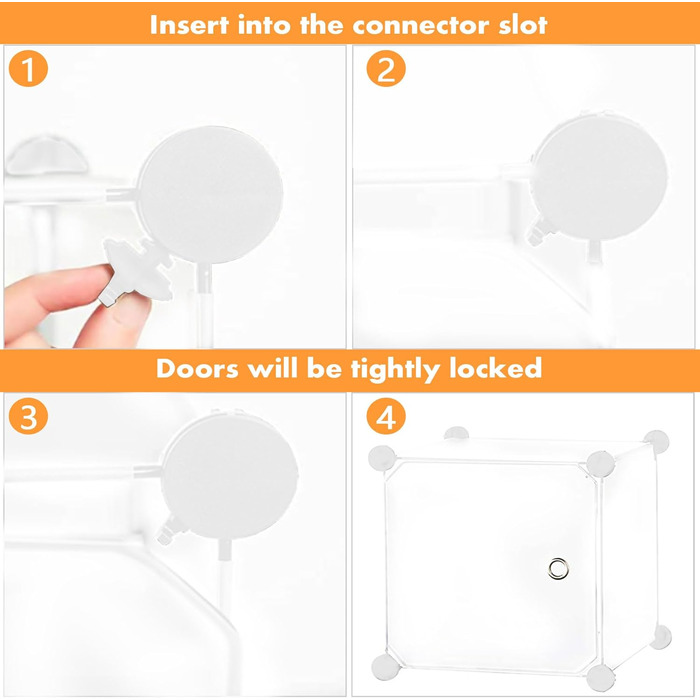 Insert into the connector slot

1

2

Doors will be tightly locked

3

4