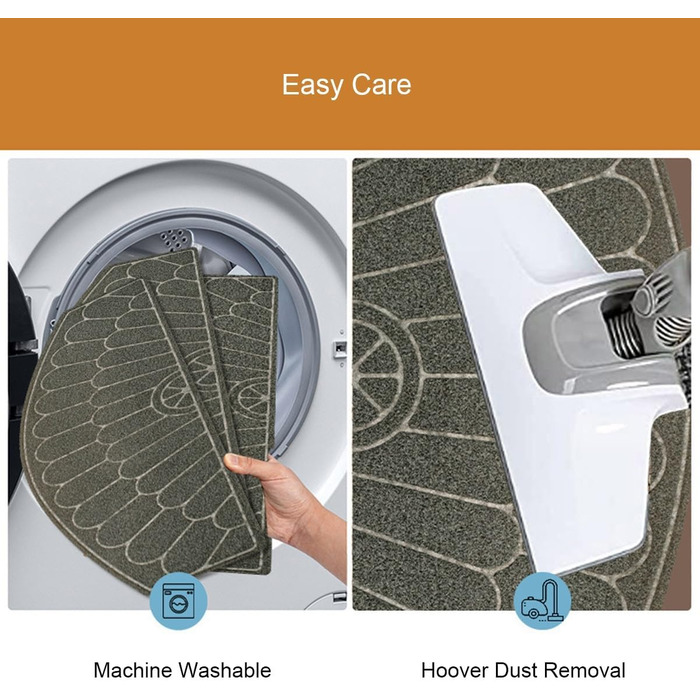 Easy Care

Machine Washable

Hoover Dust Removal