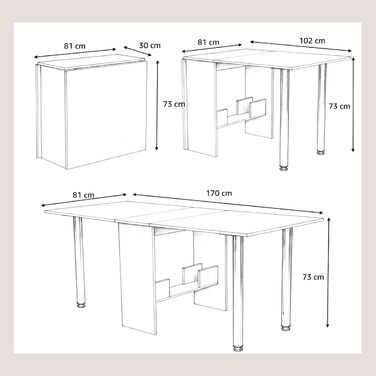 81 cm
30 cm
73 cm

81 cm
102 cm
73 cm

81 cm
170 cm
73 cm