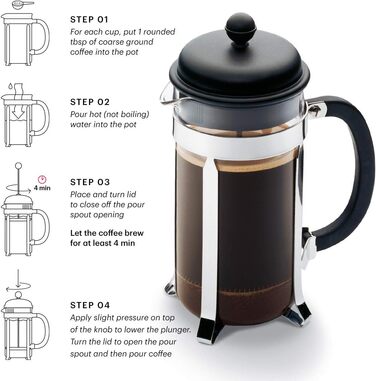 STEP 01
For each cup, put 1 rounded tbsp of coarse ground coffee into the pot

STEP 02
Pour hot (not boiling) water into the pot

4 min

STEP 03
Place and turn lid to close off the pour spout opening

Let the coffee brew for at least 4 min

STEP 04
Apply slight pressure on top of the knob to lower the plunger. Turn the lid to open the pour spout and then pour coffee