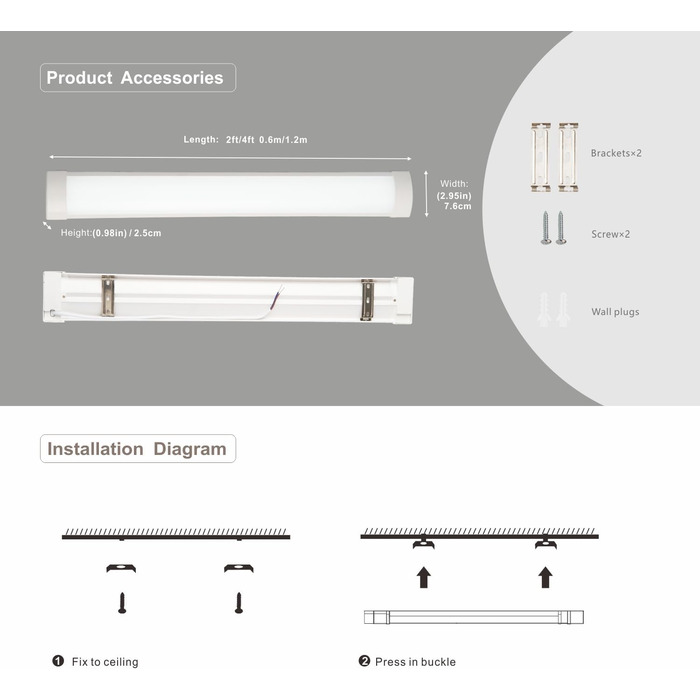 Product Accessories

Length: 2ft/4ft 0.6m/1.2m

Width: (2.95in) 7.6cm

Height:(0.98in) / 2.5cm

Brackets×2

Screw×2

Wall plugs

Installation Diagram

❶ Fix to ceiling

❷ Press in buckle