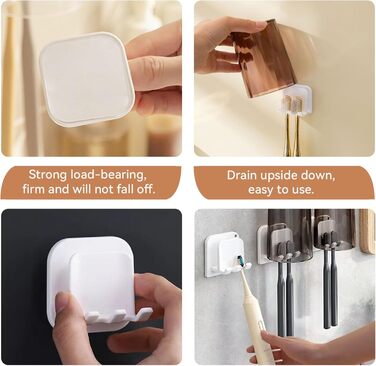 Strong load-bearing, firm and will not fall off.

Drain upside down, easy to use.