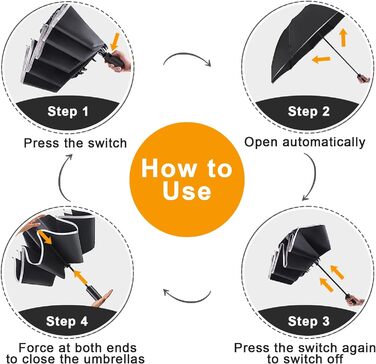 Step 1
Press the switch

Step 2
Open automatically

How to Use

Step 3
Press the switch again to switch off

Step 4
Force at both ends to close the umbrellas