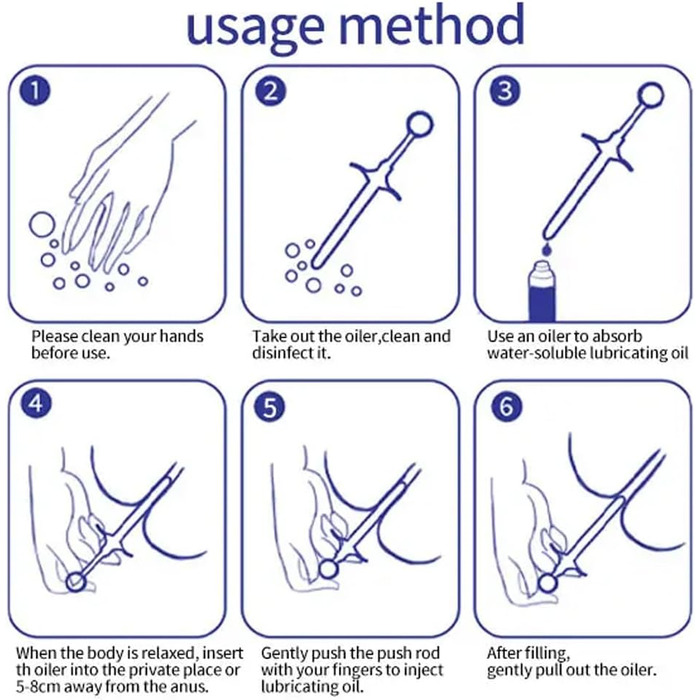 usage method

1

Please clean your hands before use.

2

Take out the oiler,clean and disinfect it.

3

Use an oiler to absorb water-soluble lubricating oil

4

When the body is relaxed, insert th oiler into the private place or 5-8cm away from the anus.

5

Gently push the push rod with your fingers to inject lubricating oil.

6

After filling, gently pull out the oiler.