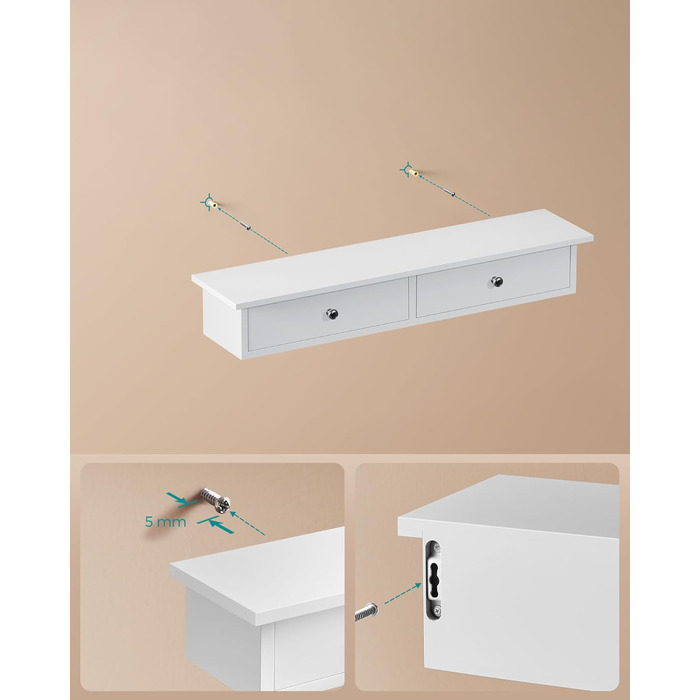 5 mm