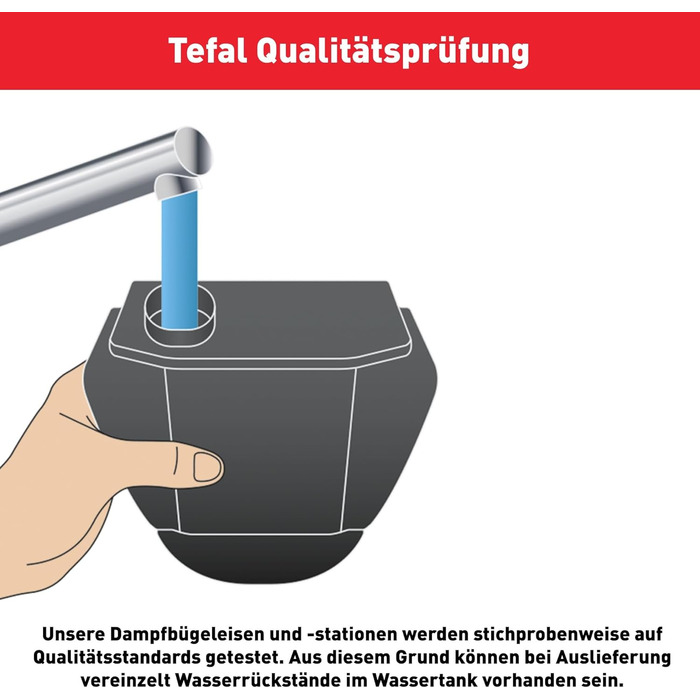 Tefal Qualitätsprüfung

Unsere Dampfbügeleisen und -stationen werden stichprobenweise auf Qualitätsstandards getestet. Aus diesem Grund können bei Auslieferung vereinzelt Wasserrückstände im Wassertank vorhanden sein.