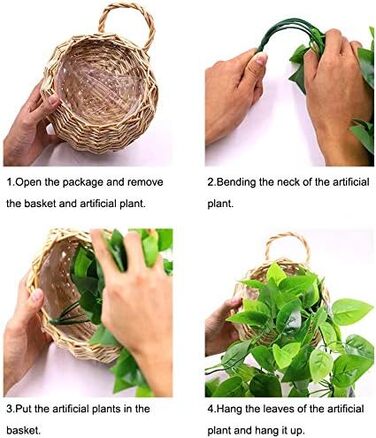 1.Open the package and remove the basket and artificial plant.

2.Bending the neck of the artificial plant.

3.Put the artificial plants in the basket.

4.Hang the leaves of the artificial plant and hang it up.