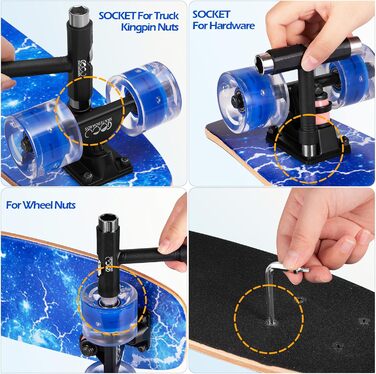 SOCKET For Truck Kingpin Nuts

SOCKET For Hardware

For Wheel Nuts