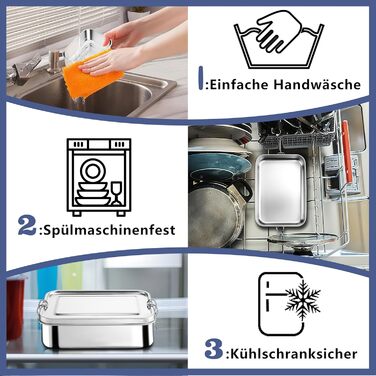 1:Einfache Handwäsche

2:Spülmaschinenfest

3:Kühlschranksicher