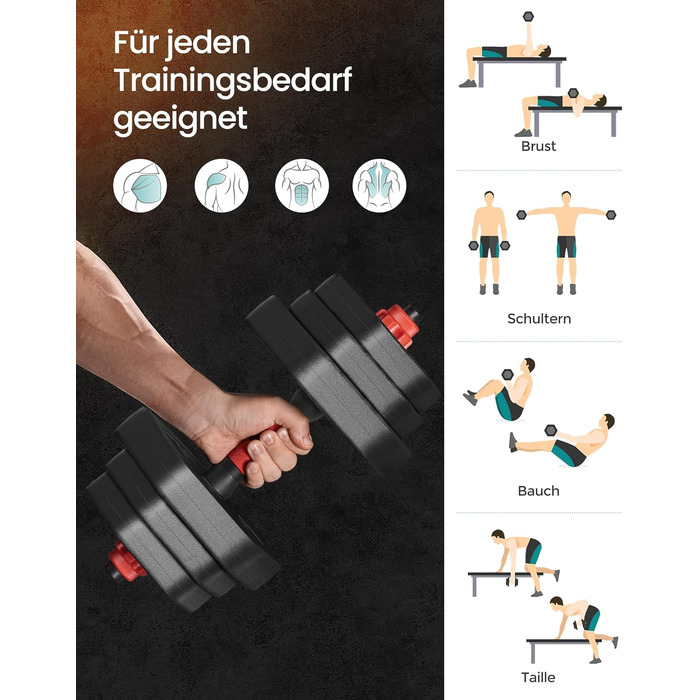 Für jeden Trainingsbedarf geeignet

Brust

Schultern

Bauch

Taille