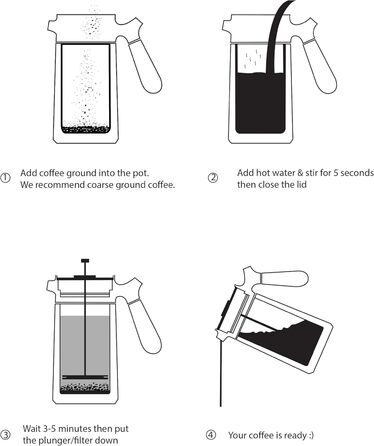 ① Add coffee ground into the pot. We recommend coarse ground coffee.

② Add hot water & stir for 5 seconds then close the lid

③ Wait 3-5 minutes then put the plunger/filter down

④ Your coffee is ready :)