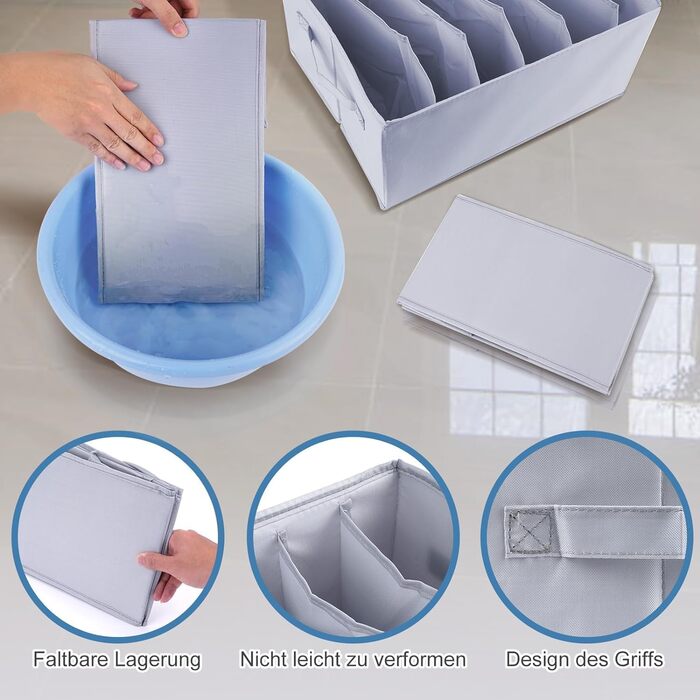 Faltbare Lagerung

Nicht leicht zu verformen

Design des Griffs