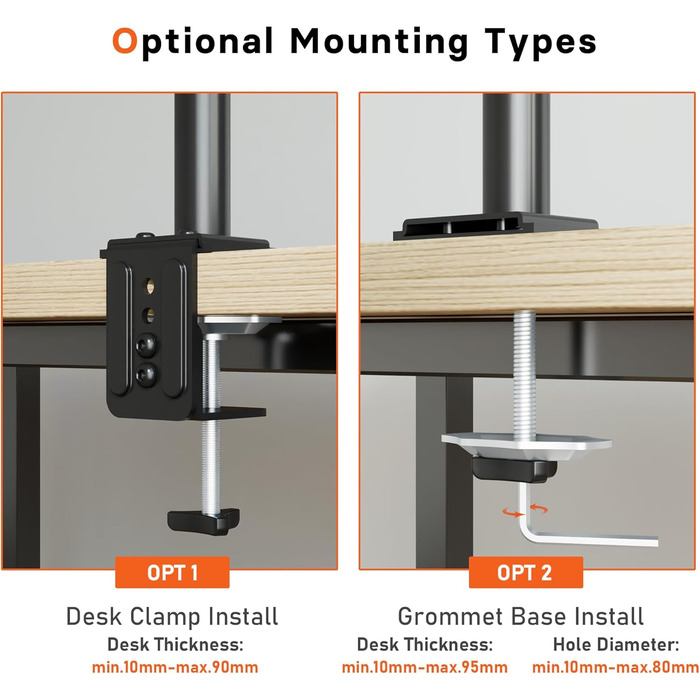 Optional Mounting Types

OPT 1

Desk Clamp Install

Desk Thickness:

min.10mm-max.90mm

OPT 2

Grommet Base Install

Desk Thickness:

min.10mm-max.95mm

Hole Diameter:

min.10mm-max.80mm