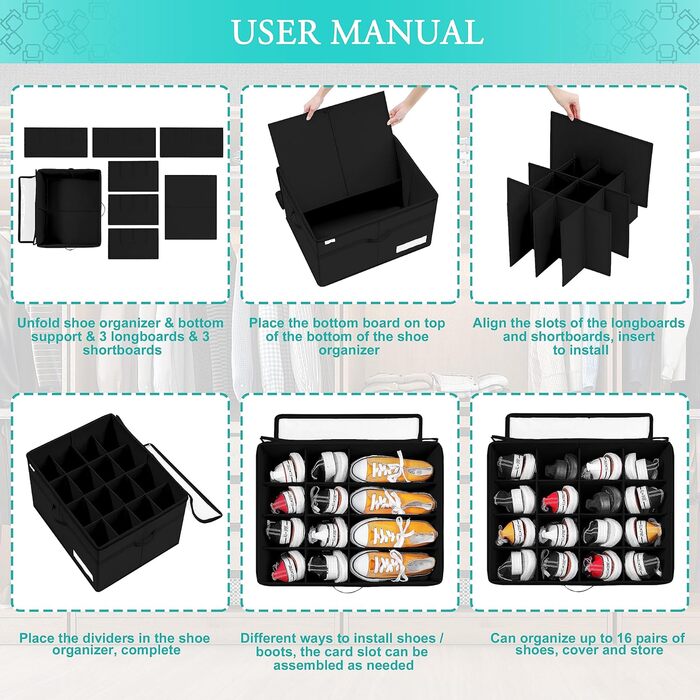 USER MANUAL

Unfold shoe organizer & bottom support & 3 longboards & 3 shortboards

Place the bottom board on top of the bottom of the shoe organizer

Align the slots of the longboards and shortboards, insert to install

Place the dividers in the shoe organizer, complete

Different ways to install shoes / boots, the card slot can be assembled as needed

Can organize up to 16 pairs of shoes, cover and store