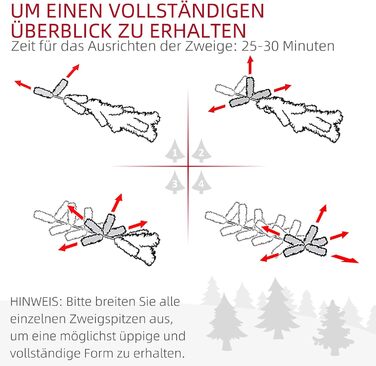 UM EINEN VOLLSTÄNDIGEN ÜBERBLICK ZU ERHALTEN
Zeit für das Ausrichten der Zweige: 25-30 Minuten

1
2
3
4

HINWEIS: Bitte breiten Sie alle einzelnen Zweigspitzen aus, um eine möglichst üppige und vollständige Form zu erhalten.