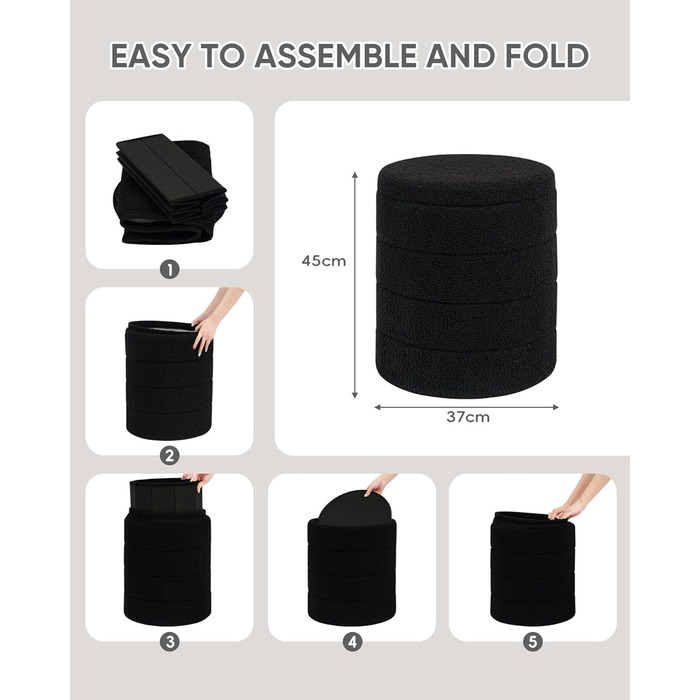 EASY TO ASSEMBLE AND FOLD

1

45cm

37cm

2

3

4

5