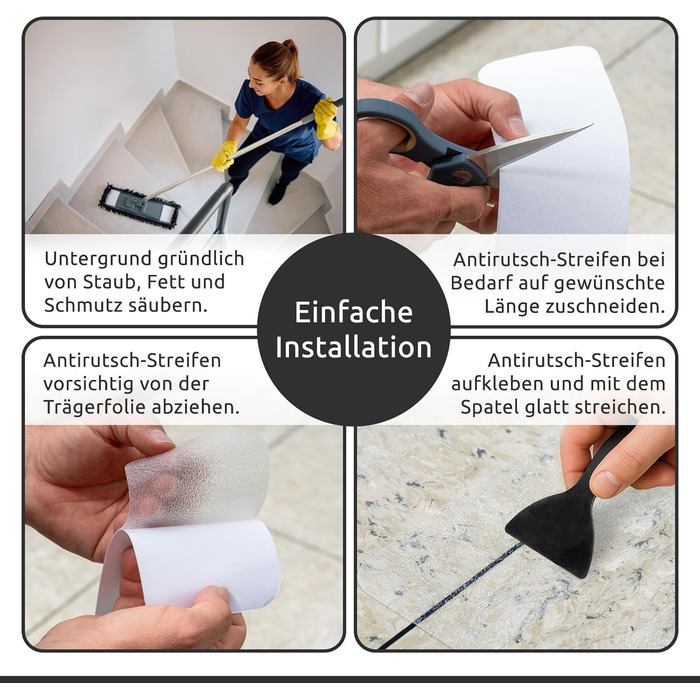 Untergrund gründlich von Staub, Fett und Schmutz säubern.

Antirutsch-Streifen bei Bedarf auf gewünschte Länge zuschneiden.

Einfache Installation

Antirutsch-Streifen vorsichtig von der Trägerfolie abziehen.

Antirutsch-Streifen aufkleben und mit dem Spatel glatt streichen.