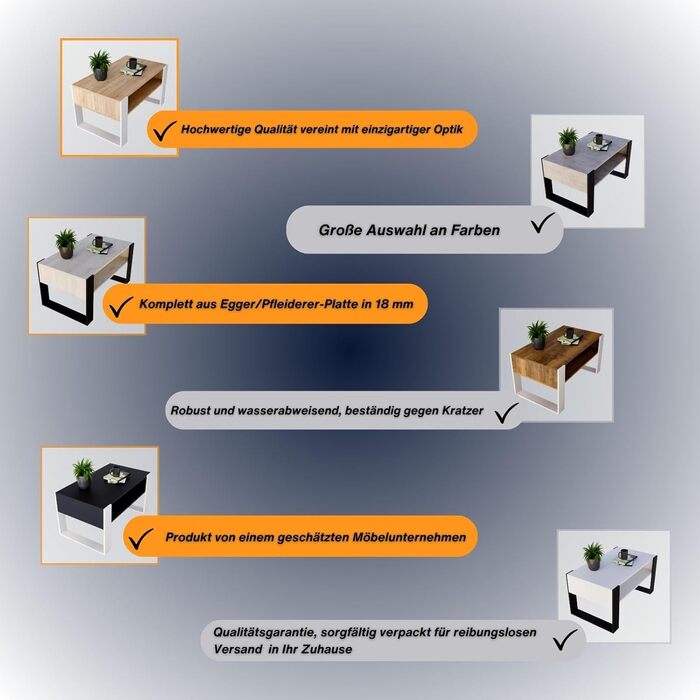 Hochwertige Qualität vereint mit einzigartiger Optik

Große Auswahl an Farben

Komplett aus Egger/Pfleiderer-Platte in 18 mm

Robust und wasserabweisend, beständig gegen Kratzer

Produkt von einem geschätzten Möbelunternehmen

Qualitätsgarantie, sorgfältig verpackt für reibungslosen Versand in Ihr Zuhause