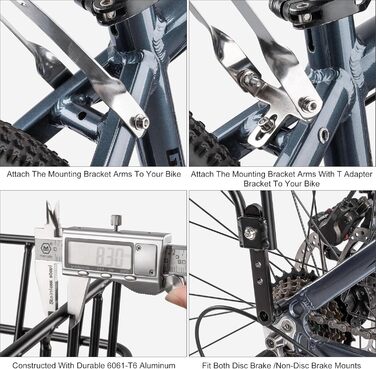 Attach The Mounting Bracket Arms To Your Bike

Attach The Mounting Bracket Arms With T Adapter Bracket To Your Bike

8.30

Stainless steel

Constructed With Durable 6061-T6 Aluminum

Fit Both Disc Brake /Non-Disc Brake Mounts