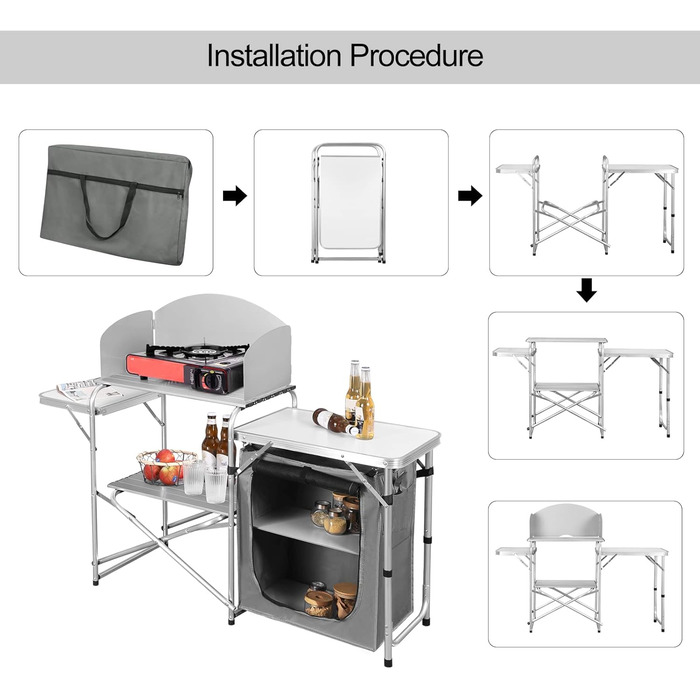 Installation Procedure