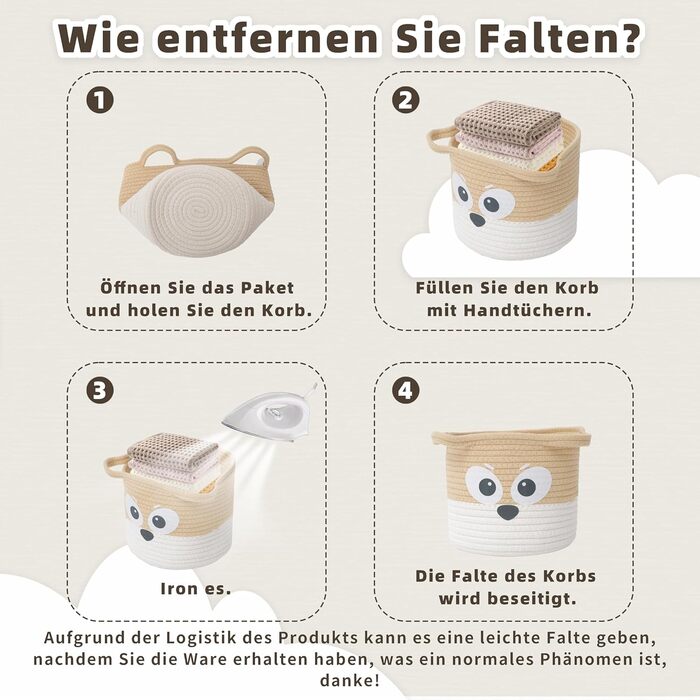 Wie entfernen Sie Falten?

1

Öffnen Sie das Paket und holen Sie den Korb.

2

Füllen Sie den Korb mit Handtüchern.

3

Iron es.

4

Die Falte des Korbs wird beseitigt.

Aufgrund der Logistik des Produkts kann es eine leichte Falte geben, nachdem Sie die Ware erhalten haben, was ein normales Phänomen ist, danke!