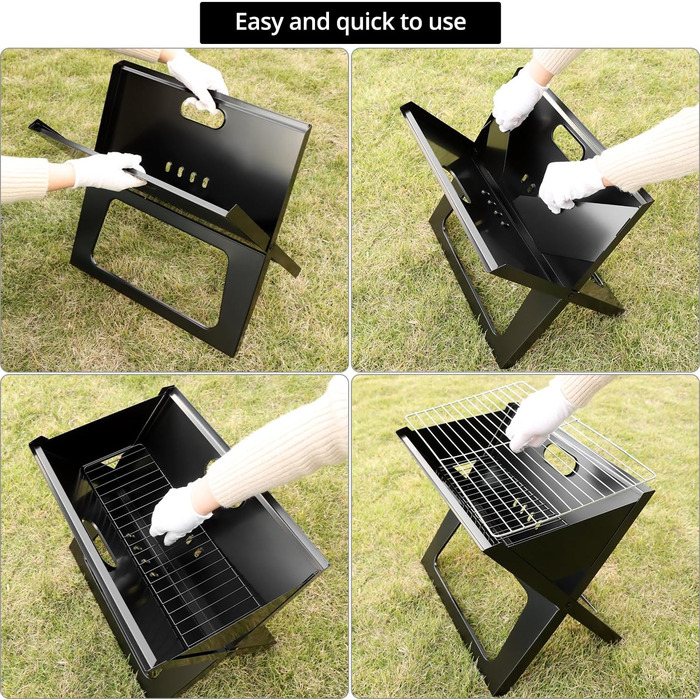 Easy and quick to use