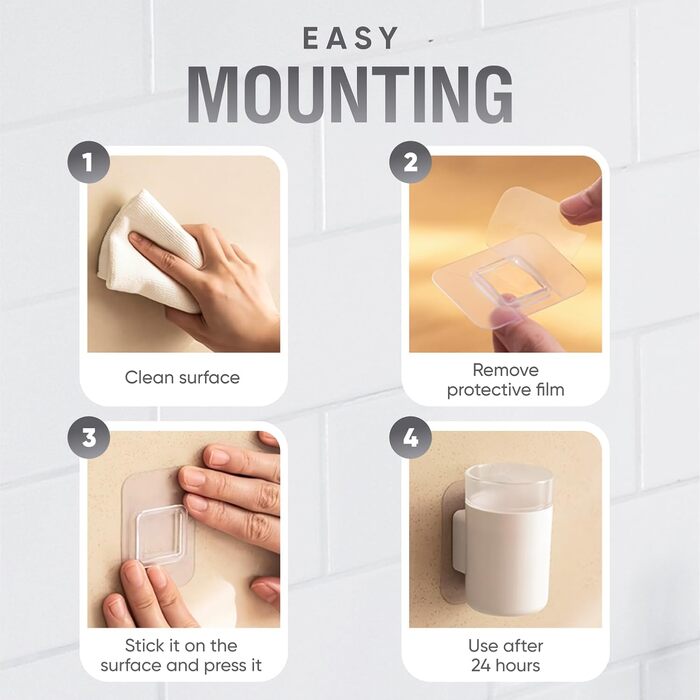 EASY
MOUNTING

1
Clean surface

2
Remove protective film

3
Stick it on the surface and press it

4
Use after 24 hours