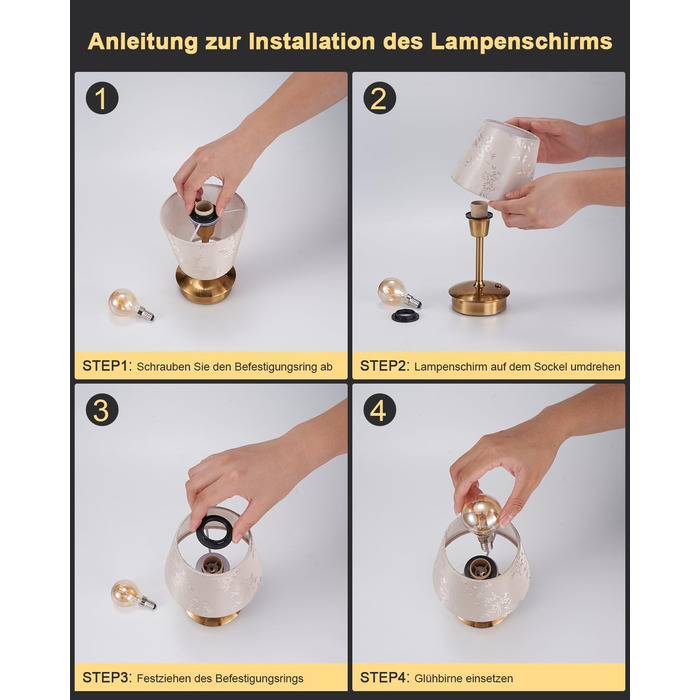 Anleitung zur Installation des Lampenschirms

1

STEP1: Schrauben Sie den Befestigungsring ab

2

STEP2: Lampenschirm auf dem Sockel umdrehen

3

STEP3: Festziehen des Befestigungsrings

4

STEP4: Glühbirne einsetzen