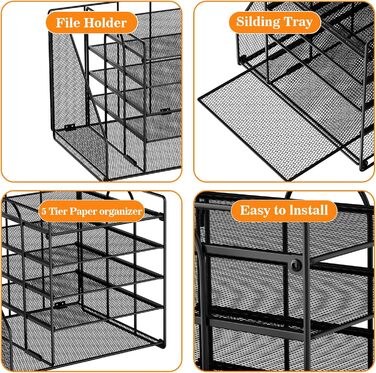 File Holder

Silding Tray

5 Tier Paper organizer

Easy to Install