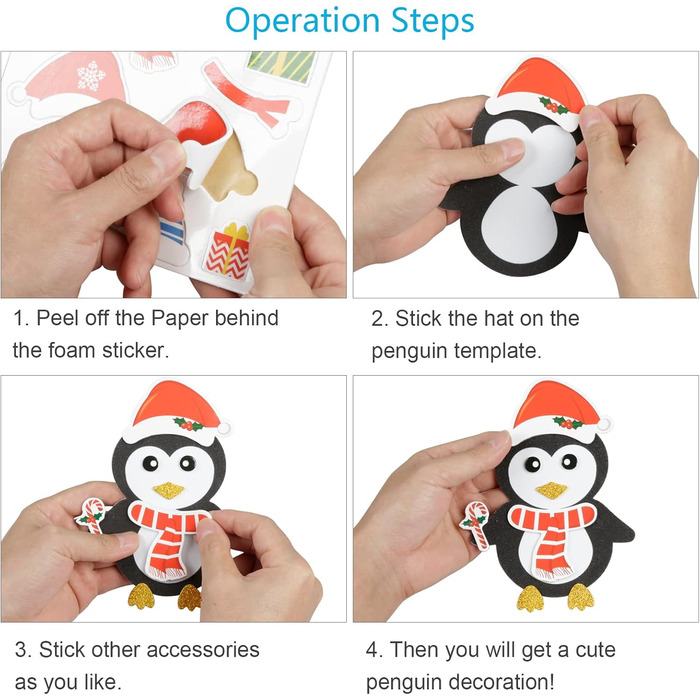 Operation Steps

1. Peel off the Paper behind the foam sticker.

2. Stick the hat on the penguin template.

3. Stick other accessories as you like.

4. Then you will get a cute penguin decoration!