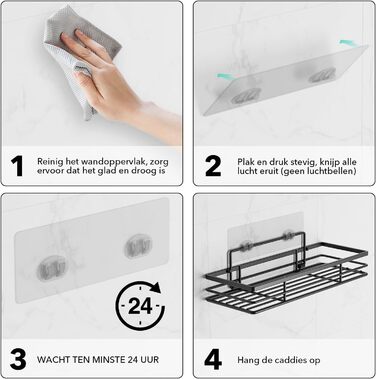 1 Reinig het wandoppervlak, zorg ervoor dat het glad en droog is

2 Plak en druk stevig, knijp alle lucht eruit (geen luchtbellen)

24

3 WACHT TEN MINSTE 24 UUR

4 Hang de caddies op