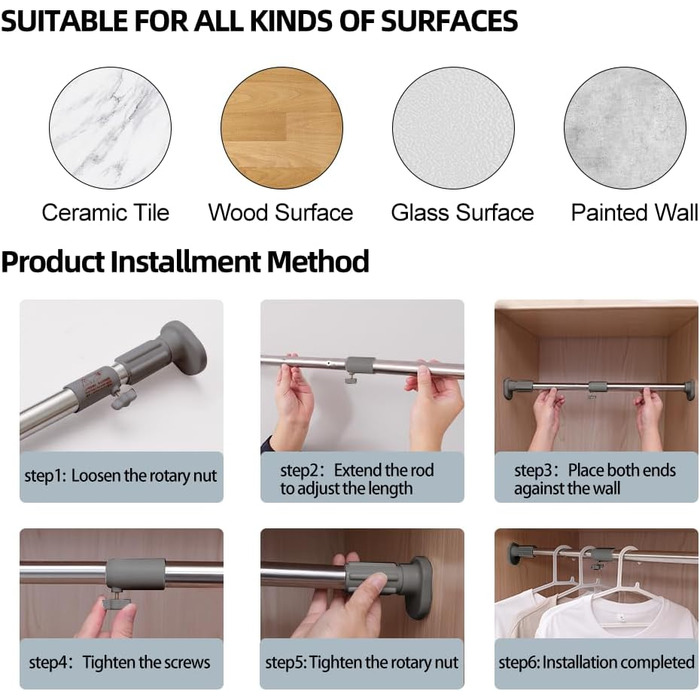 SUITABLE FOR ALL KINDS OF SURFACES

Ceramic Tile

Wood Surface

Glass Surface

Painted Wall

Product Installment Method

step1: Loosen the rotary nut

step2: Extend the rod to adjust the length

step3: Place both ends against the wall

step4: Tighten the screws

step5: Tighten the rotary nut

step6: Installation completed