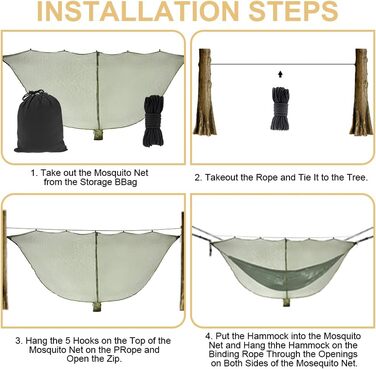 INSTALLATION STEPS

1. Take out the Mosquito Net from the Storage BBag

2. Takeout the Rope and Tie It to the Tree.

3. Hang the 5 Hooks on the Top of the Mosquito Net on the PRope and Open the Zip.

4. Put the Hammock into the Mosquito Net and Hang thhe Hammock on the Binding Rope Through the Openings on Both Sides of the Mosequito Net.