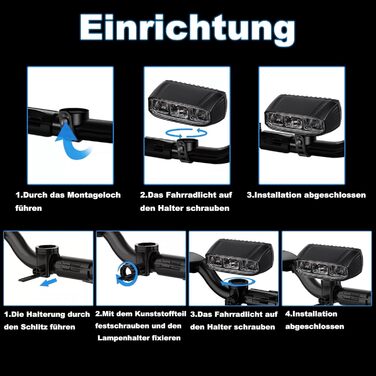 Einrichtung

1.Durch das Montageloch führen

2.Das Fahrradlicht auf den Halter schrauben

3.Installation abgeschlossen

1.Die Halterung durch den Schlitz führen

2.Mit dem Kunststoffteil festschrauben und den Lampenhalter fixieren

3.Das Fahrradlicht auf den Halter schrauben

4.Installation abgeschlossen