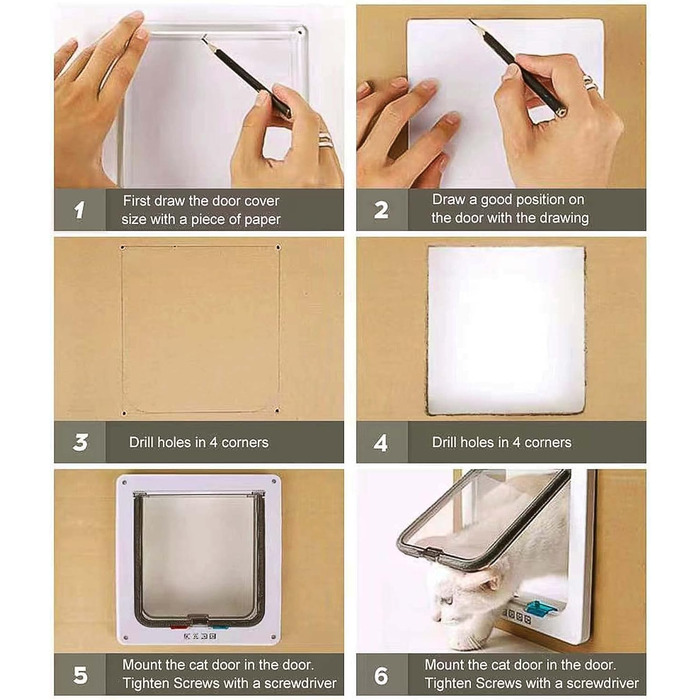 1
First draw the door cover size with a piece of paper

2
Draw a good position on the door with the drawing

3
Drill holes in 4 corners

4
Drill holes in 4 corners

5
Mount the cat door in the door. Tighten Screws with a screwdriver

6
Mount the cat door in the door. Tighten Screws with a screwdriver