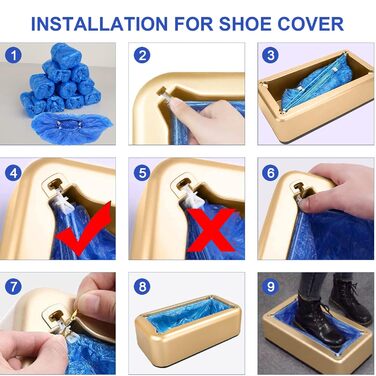 INSTALLATION FOR SHOE COVER

1

2

3

4

5

6

7

8

9