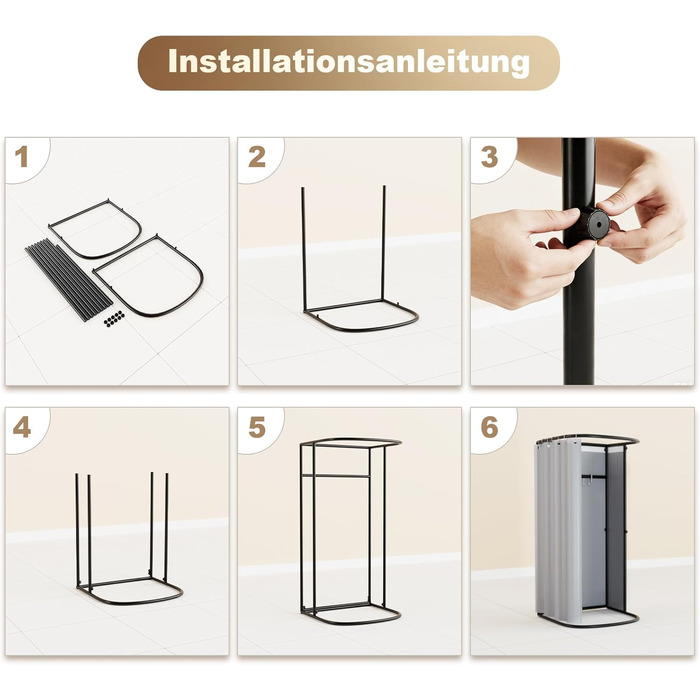 Installationsanleitung

1

2

3

4

5

6