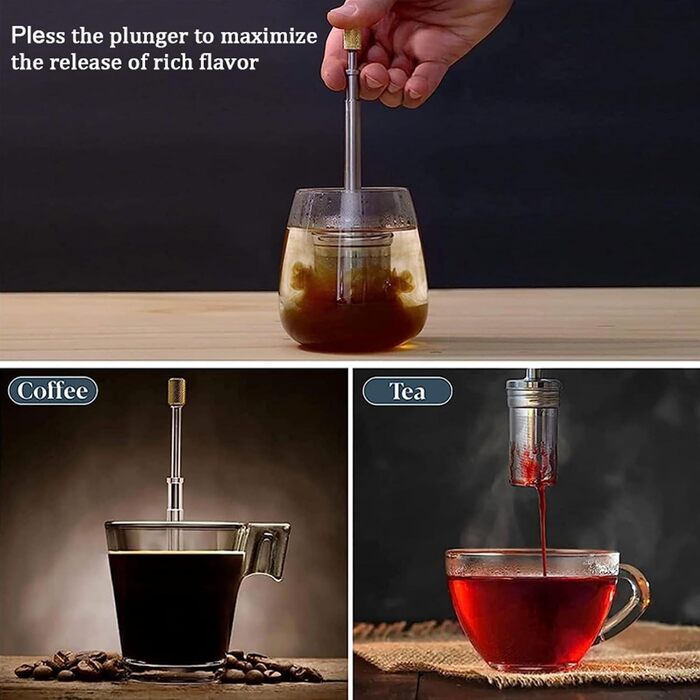 Pless the plunger to maximize the release of rich flavor

Coffee

Tea