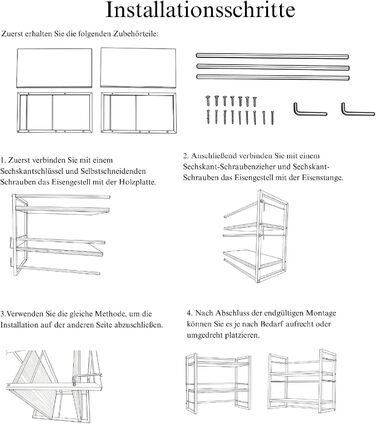 Installationsschritte

Zuerst erhalten Sie die folgenden Zubehörteile:

1. Zuerst verbinden Sie mit einem Sechskantschlüssel und Selbstschneidenden Schrauben das Eisengestell mit der Holzplatte.

2. Anschließend verbinden Sie mit einem Sechskant-Schraubenzieher und Sechskant-Schrauben das Eisengestell mit der Eisenstange.

3.Verwenden Sie die gleiche Methode, um die Installation auf der anderen Seite abzuschließen.

4. Nach Abschluss der endgültigen Montage können Sie es je nach Bedarf aufrecht oder umgedreht platzieren.